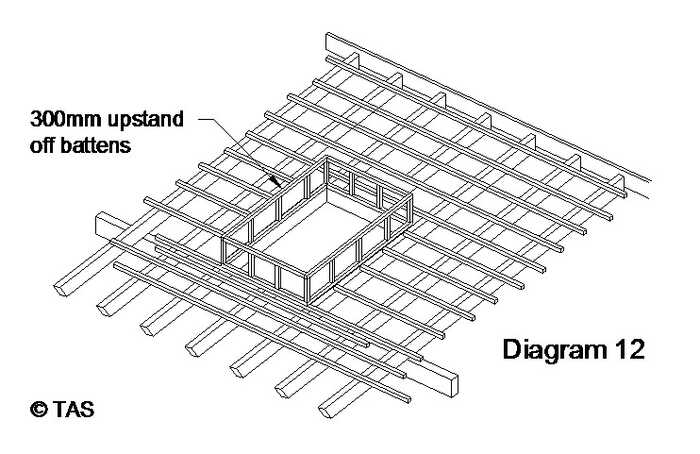 300mm upstand off battens

Diagram 12

© TAS